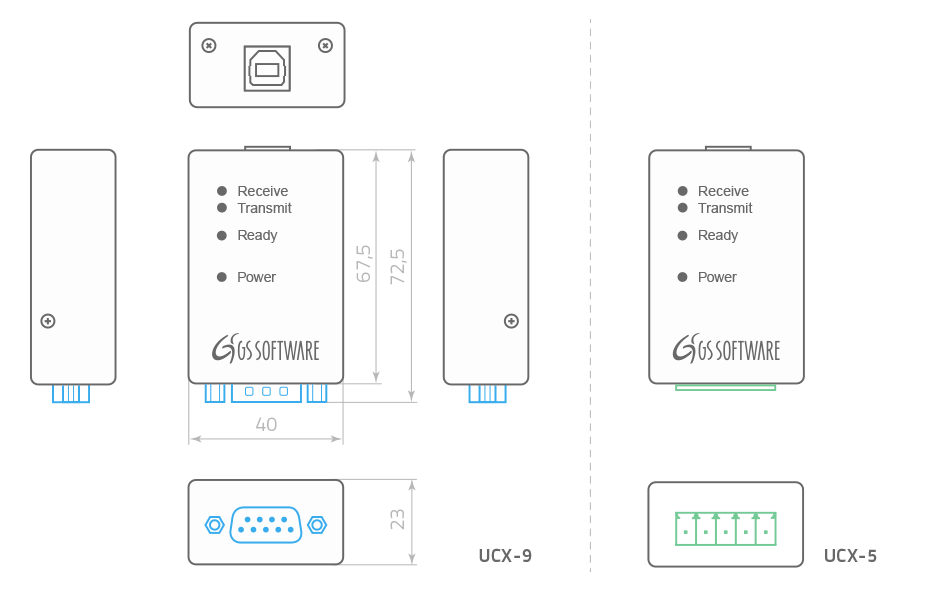 Receive
Transmit
Ready
Power
GS SOFTWARE

67,5
72,5

40

23

UCX-9

Receive
Transmit
Ready
Power
GS SOFTWARE

UCX-5