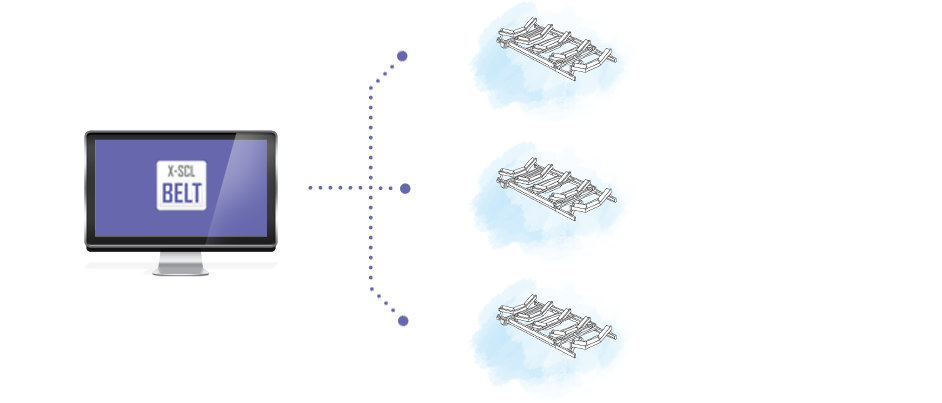 X-SCL
BELT